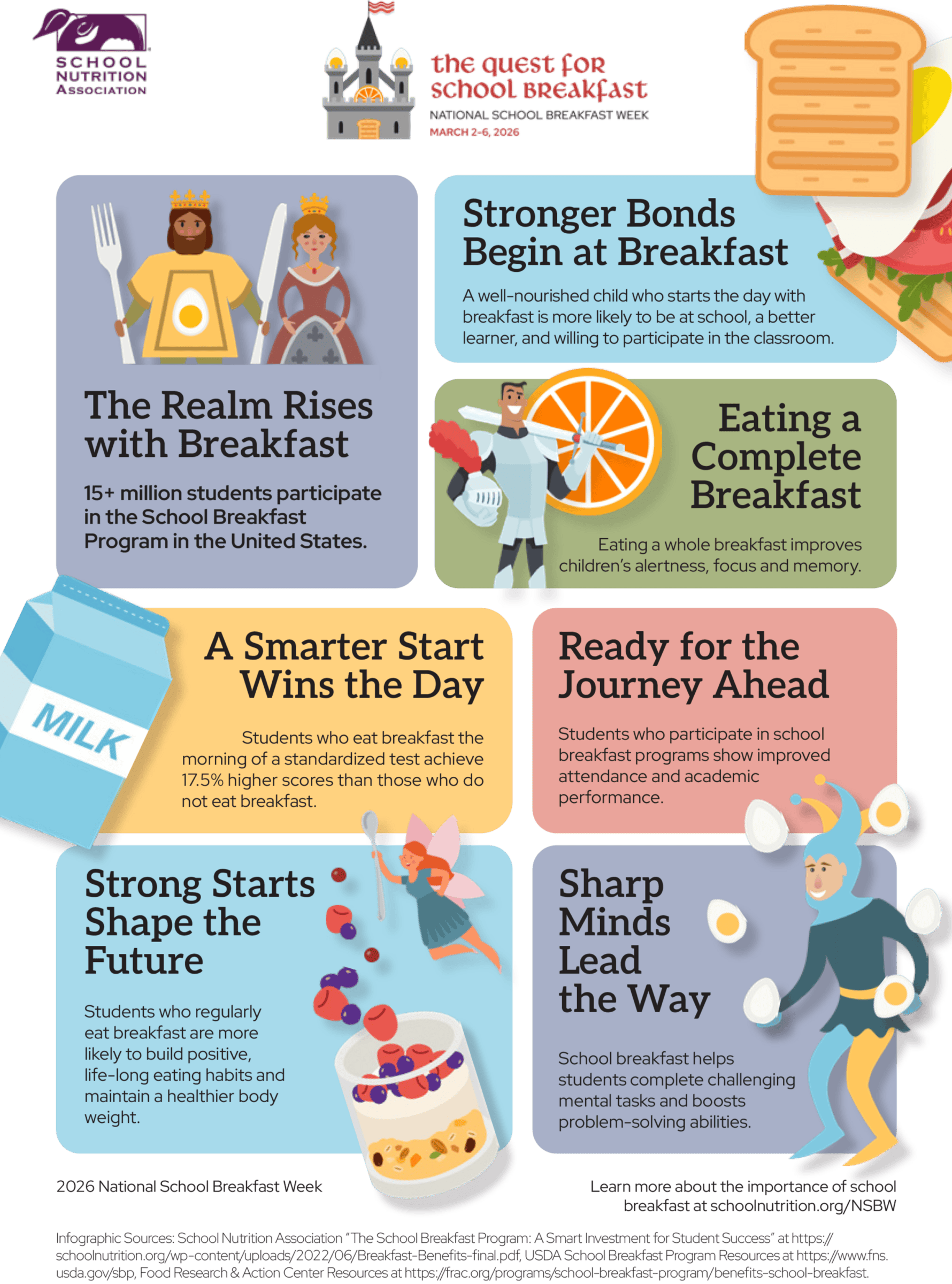 SCHOOL NUTRITION ASSOCIATION

the quest for school breakfast
NATIONAL SCHOOL BREAKFAST WEEK
MARCH 2-6, 2026

The Realm Rises with Breakfast

15+ million students participate in the School Breakfast Program in the United States.

Stronger Bonds Begin at Breakfast

A well-nourished child who starts the day with breakfast is more likely to be at school, a better learner, and willing to participate in the classroom.

Eating a Complete Breakfast

Eating a whole breakfast improves children's alertness, focus and memory.

MILK

A Smarter Start Wins the Day

Students who eat breakfast the morning of a standardized test achieve 17.5% higher scores than those who do not eat breakfast.

Ready for the Journey Ahead

Students who participate in school breakfast programs show improved attendance and academic performance.

Strong Starts Shape the Future

Students who regularly eat breakfast are more likely to build positive, life-long eating habits and maintain a healthier body weight.

Sharp Minds Lead the Way

School breakfast helps students complete challenging mental tasks and boosts problem-solving abilities.

2026 National School Breakfast Week

Learn more about the importance of school breakfast at schoolnutrition.org/NSBW

Infographic Sources: School Nutrition Association "The School Breakfast Program: A Smart Investment for Student Success" at https://schoolnutrition.org/wp-content/uploads/2022/06/Breakfast-Benefits-final.pdf, USDA School Breakfast Program Resources at https://www.fns.usda.gov/sbp, Food Research & Action Center Resources at https://frac.org/programs/school-breakfast-program/benefits-school-breakfast.